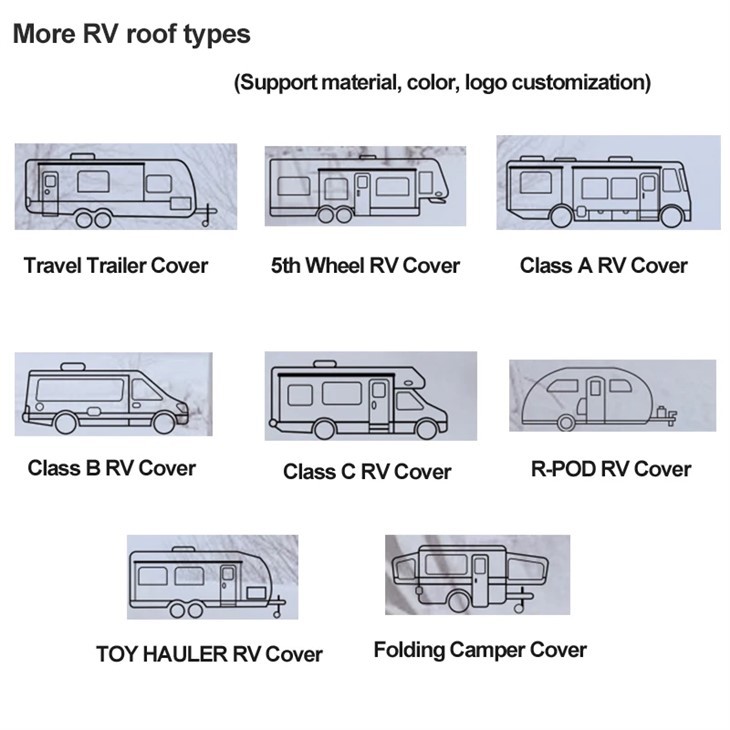 More RV roof types

(Support material, color, logo customization)

Travel Trailer Cover

5th Wheel RV Cover

Class A RV Cover

Class B RV Cover

Class C RV Cover

R-POD RV Cover

TOY HAULER RV Cover

Folding Camper Cover